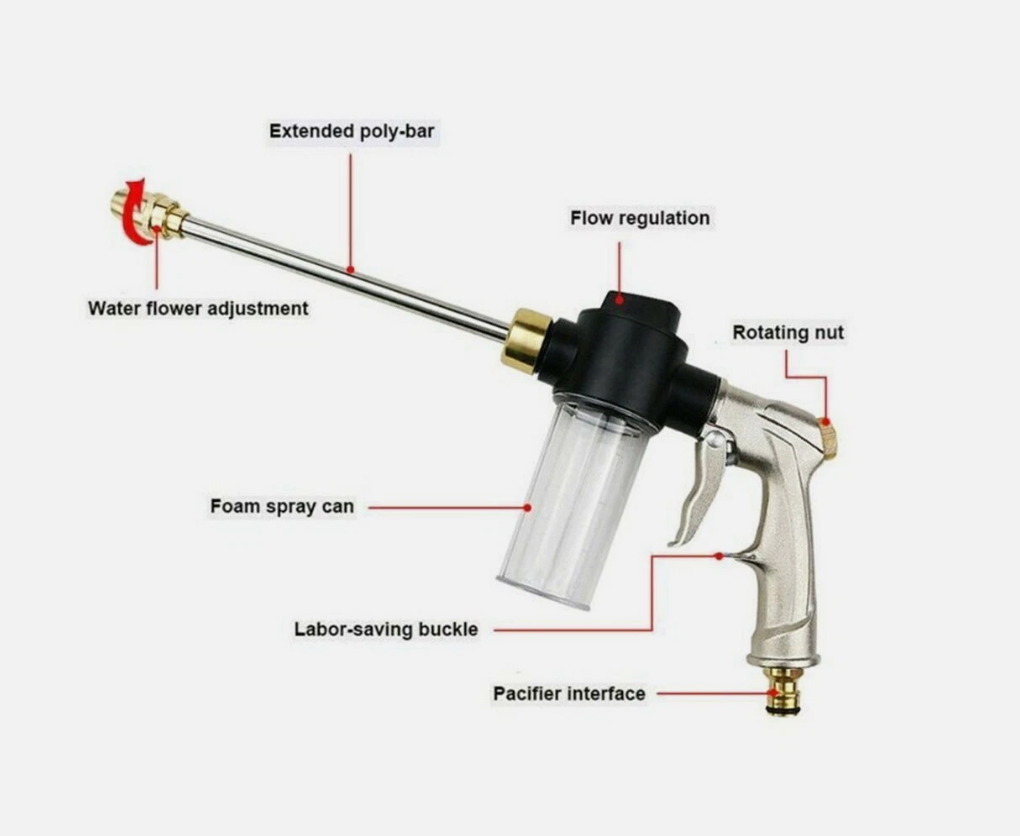 Extended poly-bar

Flow regulation

Water flower adjustment

Rotating nut

Foam spray can

Labor-saving buckle

Pacifier interface