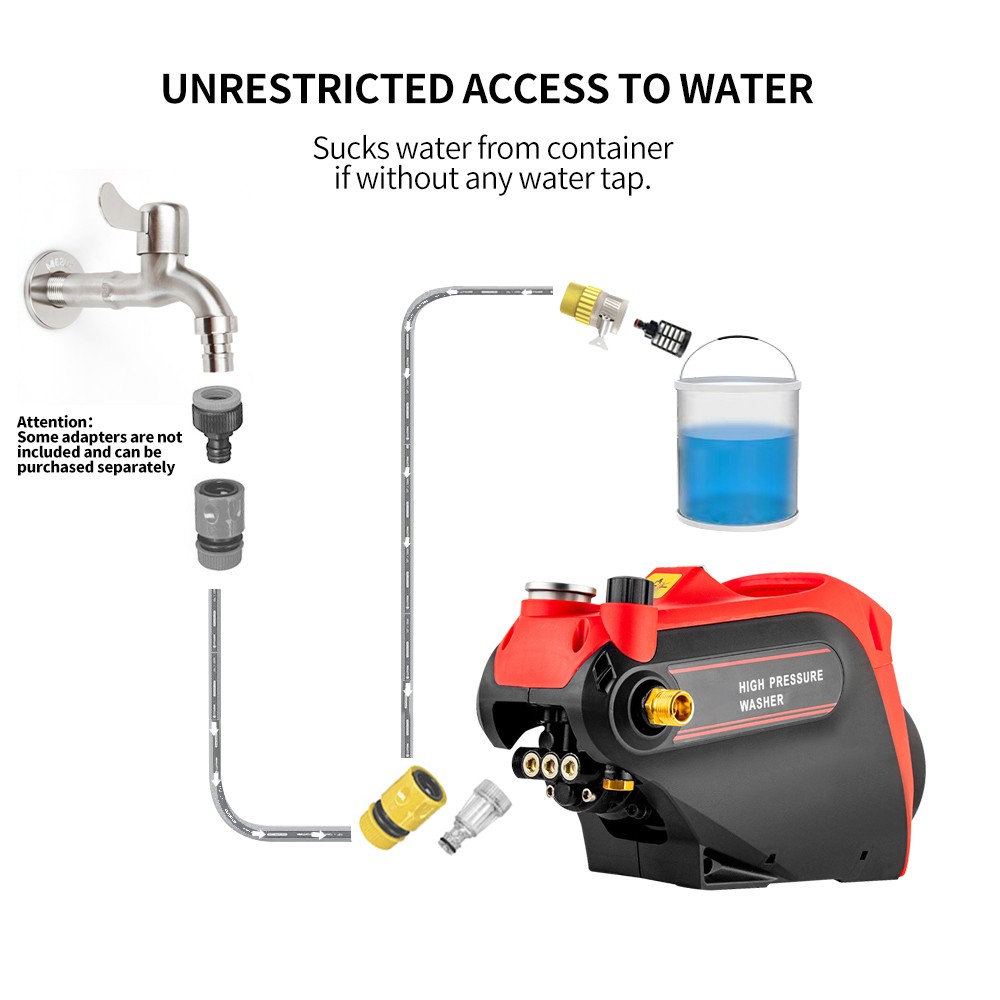 UNRESTRICTED ACCESS TO WATER

Sucks water from container if without any water tap.

Attention:
Some adapters are not included and can be purchased separately

HIGH PRESSURE WASHER