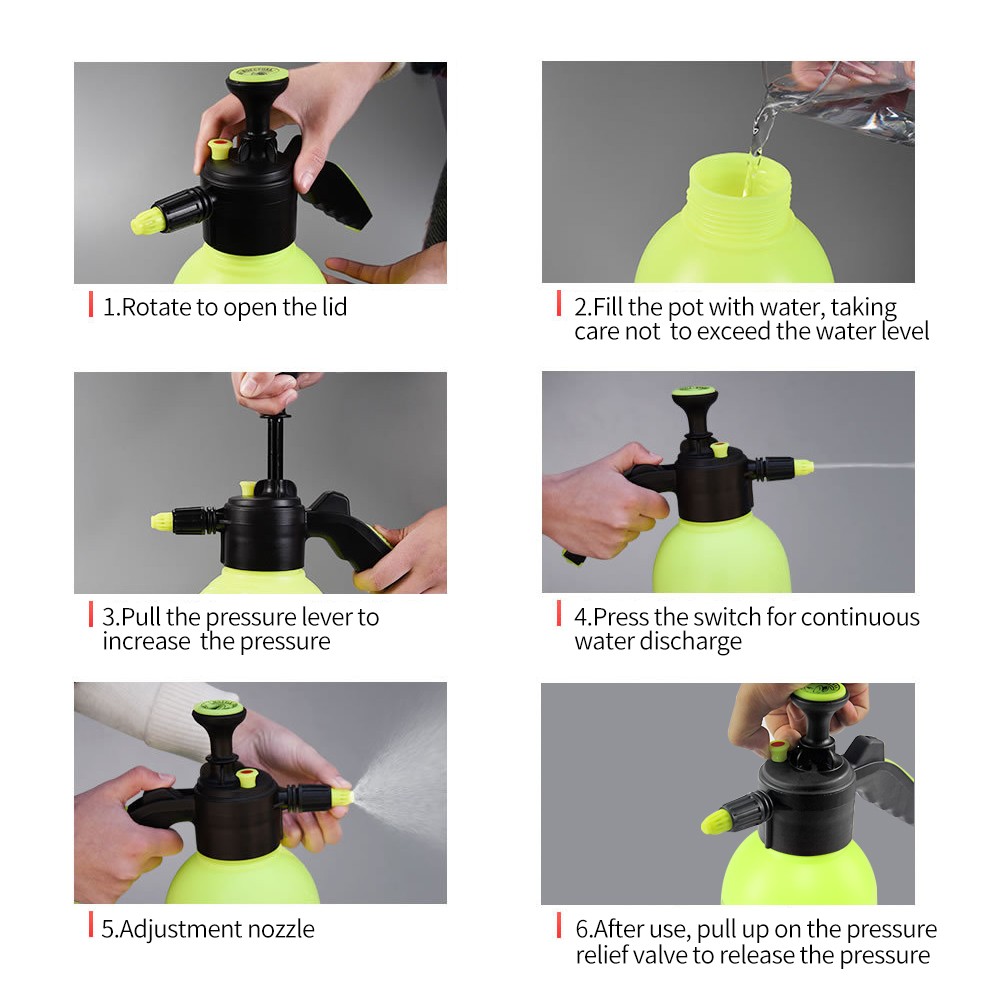 1.Rotate to open the lid

2.Fill the pot with water, taking care not to exceed the water level

3.Pull the pressure lever to increase the pressure

4.Press the switch for continuous water discharge

5.Adjustment nozzle

6.After use, pull up on the pressure relief valve to release the pressure