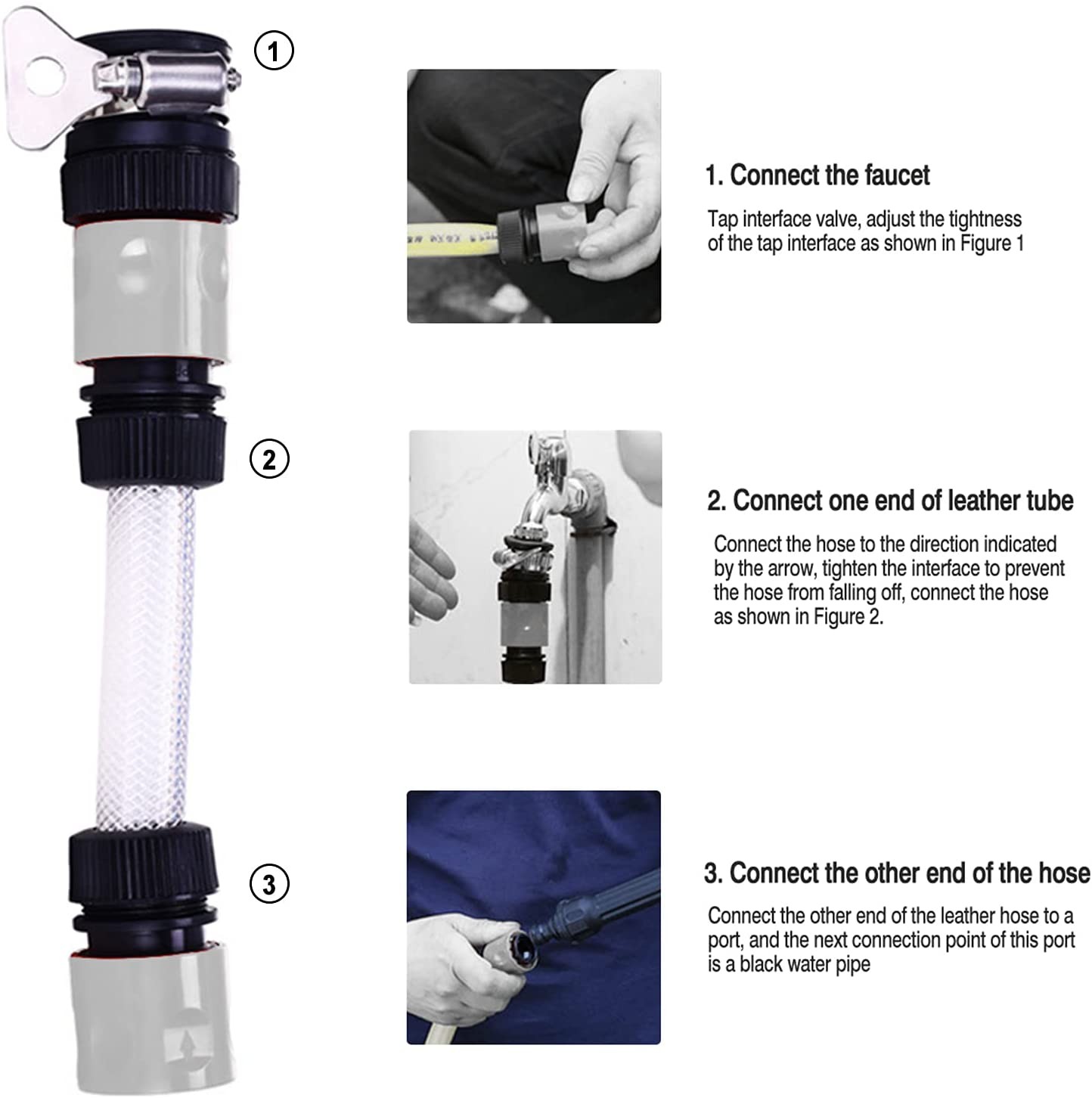 1

2

3

1. Connect the faucet

Tap interface valve, adjust the tightness of the tap interface as shown in Figure 1

2. Connect one end of leather tube

Connect the hose to the direction indicated by the arrow, tighten the interface to prevent the hose from falling off, connect the hose as shown in Figure 2.

3. Connect the other end of the hose

Connect the other end of the leather hose to a port, and the next connection point of this port is a black water pipe